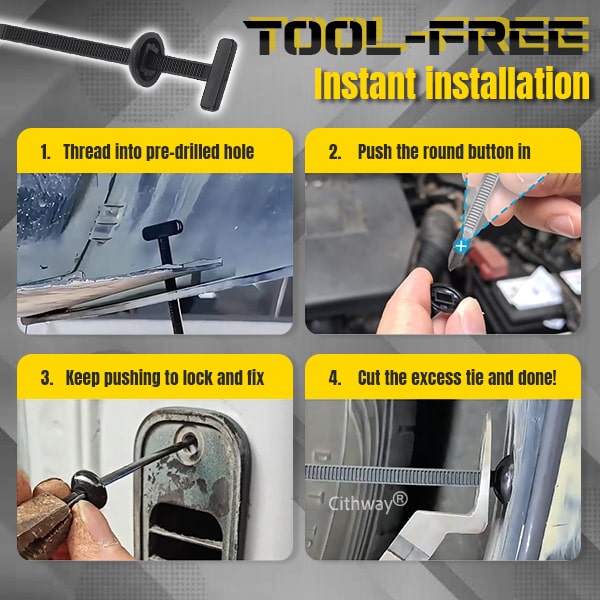 TOOL-FREE
Instant installation

1. Thread into pre-drilled hole

2. Push the round button in

3. Keep pushing to lock and fix

4. Cut the excess tie and done!

Cithway®